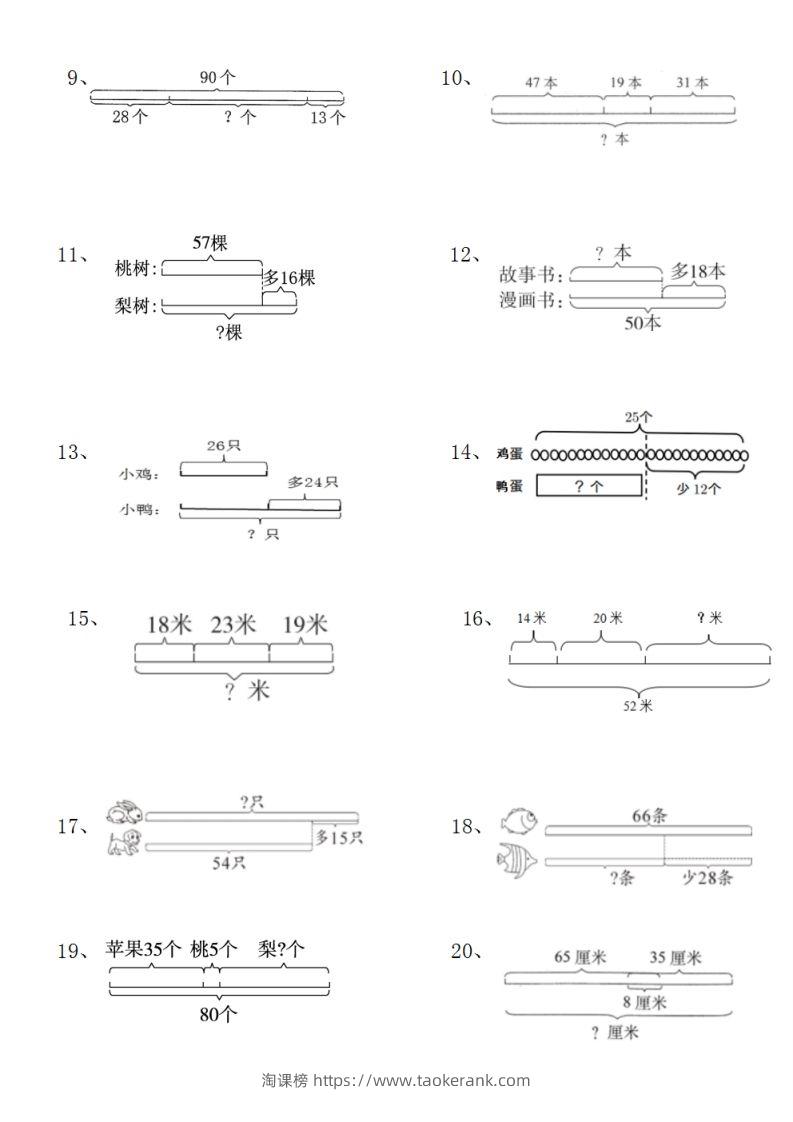 9、 90个 28个 ？个 13个

10、 47本 19本 31本 ？本

11、 57棵 桃树： 多16棵 梨树： ?棵

12、 ？本 故事书： 多18本 漫画书： 50本

13、 26只 小鸡： 多24只 小鸭： ？只

14、 25个 鸡蛋 鸭蛋 ？个 少12个

15、 18米 23米 19米 ？米

16、 14米 20米 ？米 52米

17、 ?只 多15只 54只

18、 66条 ?条 少28条

19、 苹果35个 桃5个 梨?个 80个

20、 65厘米 35厘米 8厘米 ？厘米

淘课榜 https://www.taokerank.com