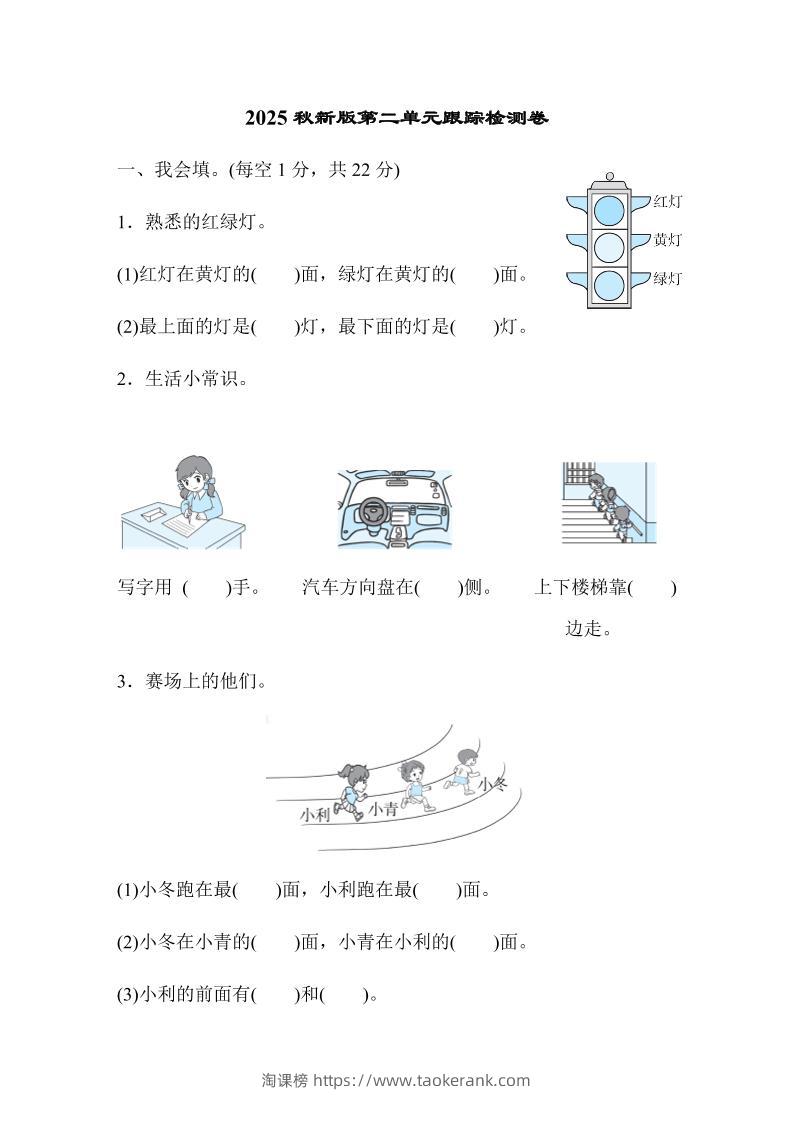 2025 秋新版第二单元跟踪检测卷

一、我会填。(每空 1 分，共 22 分)

1．熟悉的红绿灯。

红灯
黄灯
绿灯

(1)红灯在黄灯的(　　)面，绿灯在黄灯的(　　)面。

(2)最上面的灯是(　　)灯，最下面的灯是(　　)灯。

2．生活小常识。

写字用 (　　)手。　　汽车方向盘在(　　)侧。　　上下楼梯靠(　　)边走。

3．赛场上的他们。

小利　小青　小冬

(1)小冬跑在最(　　)面，小利跑在最(　　)面。

(2)小冬在小青的(　　)面，小青在小利的(　　)面。

(3)小利的前面有(　　)和(　　)。

淘课榜 https://www.taokerank.com