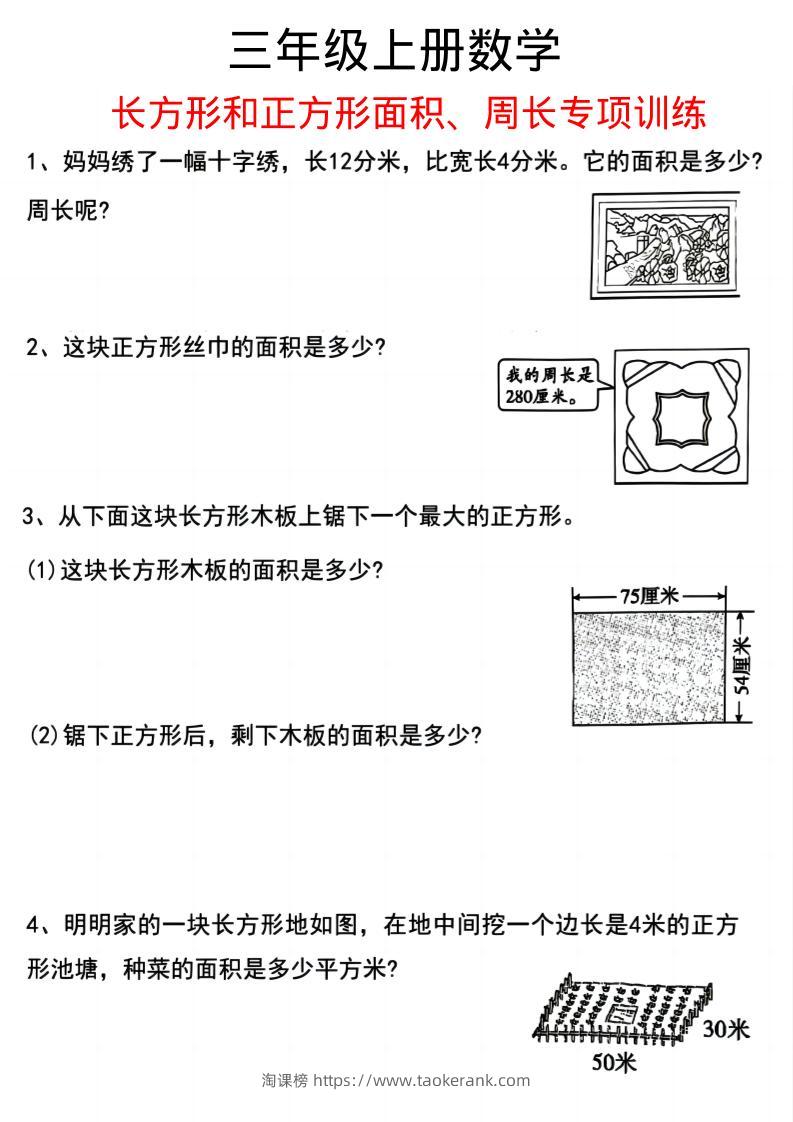 三年级上册数学

长方形和正方形面积、周长专项训练

1、妈妈绣了一幅十字绣，长12分米，比宽长4分米。它的面积是多少？周长呢？

2、这块正方形丝巾的面积是多少？

我的周长是280厘米。

3、从下面这块长方形木板上锯下一个最大的正方形。

(1)这块长方形木板的面积是多少？

75厘米

54厘米

(2)锯下正方形后，剩下木板的面积是多少？

4、明明家的一块长方形地如图，在地中间挖一个边长是4米的正方形池塘，种菜的面积是多少平方米？

30米

50米

淘课榜 https://www.taokerank.com