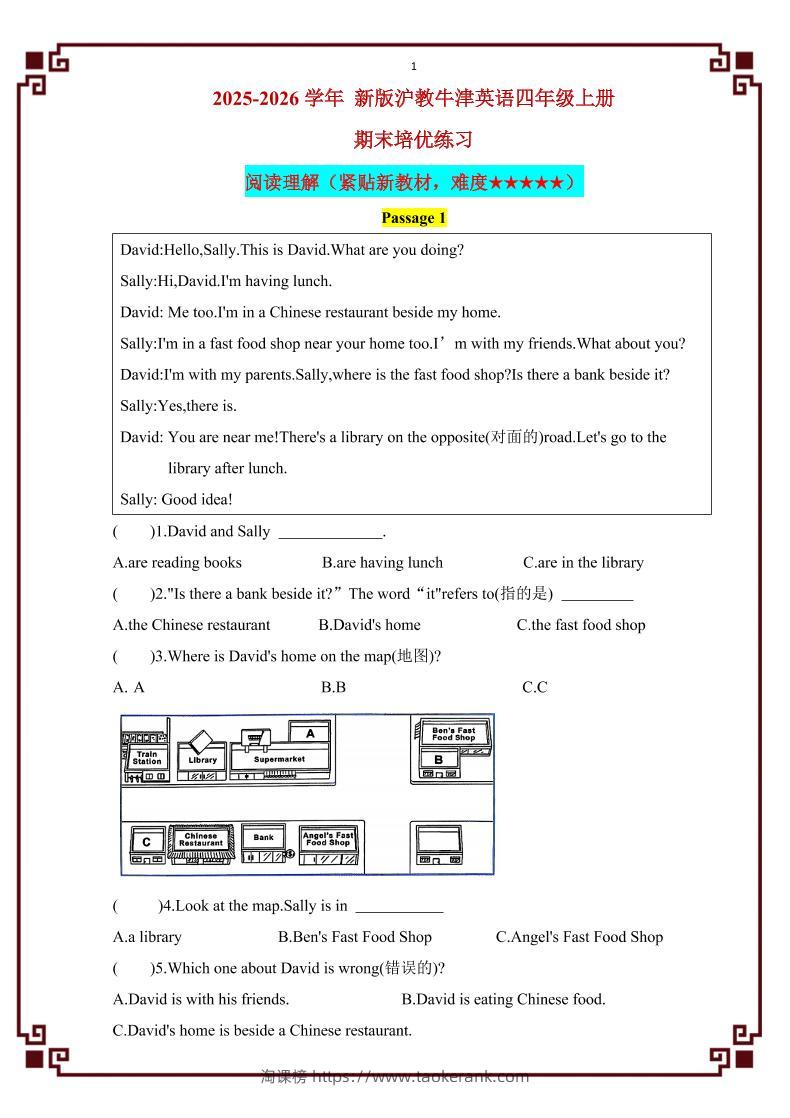 1

2025-2026 学年 新版沪教牛津英语四年级上册

期末培优练习

阅读理解（紧贴新教材，难度★★★★★）

Passage 1

David:Hello,Sally.This is David.What are you doing?

Sally:Hi,David.I'm having lunch.

David: Me too.I'm in a Chinese restaurant beside my home.

Sally:I'm in a fast food shop near your home too.I’m with my friends.What about you?

David:I'm with my parents.Sally,where is the fast food shop?Is there a bank beside it?

Sally:Yes,there is.

David: You are near me!There's a library on the opposite(对面的)road.Let's go to the library after lunch.

Sally: Good idea!

(　　)1.David and Sally ______________.

A.are reading books　　B.are having lunch　　C.are in the library

(　　)2."Is there a bank beside it?”The word“it"refers to(指的是) _________

A.the Chinese restaurant　　B.David's home　　C.the fast food shop

(　　)3.Where is David's home on the map(地图)?

A. A　　B.B　　C.C

Train Station　Library　Supermarket　A　Ben's Fast Food Shop　B　C　Chinese Restaurant　Bank　Angel's Fast Food Shop

(　　)4.Look at the map.Sally is in ___________

A.a library　　B.Ben's Fast Food Shop　　C.Angel's Fast Food Shop

(　　)5.Which one about David is wrong(错误的)?

A.David is with his friends.　　B.David is eating Chinese food.

C.David's home is beside a Chinese restaurant.

淘课榜 https://www.taokerank.com